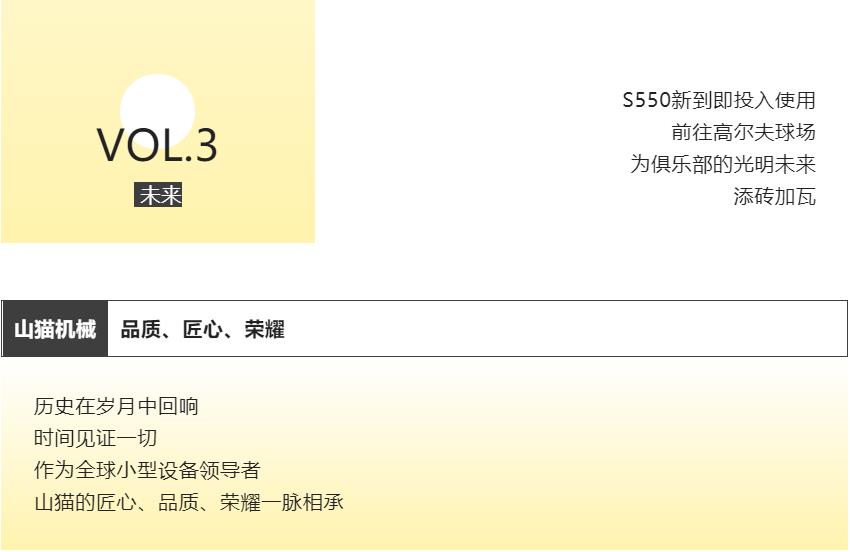 VOL.3
未来

S550新到即投入使用
前往高尔夫球场
为俱乐部的光明未来
添砖加瓦

山猫机械 品质、匠心、荣耀

历史在岁月中回响
时间见证一切
作为全球小型设备领导者
山猫的匠心、品质、荣耀一脉相承